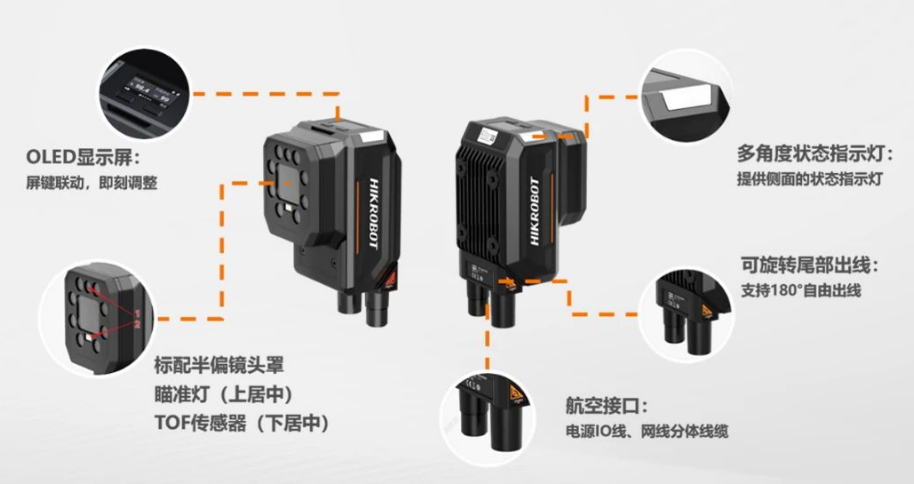 OLED显示屏：
屏键联动，即刻调整

标配半偏镜头罩
瞄准灯（上居中）
TOF传感器（下居中）

HIKROBOT

HIKROBOT

多角度状态指示灯：
提供侧面的状态指示灯

可旋转尾部出线：
支持180°自由出线

航空接口：
电源IO线、网线分体线缆